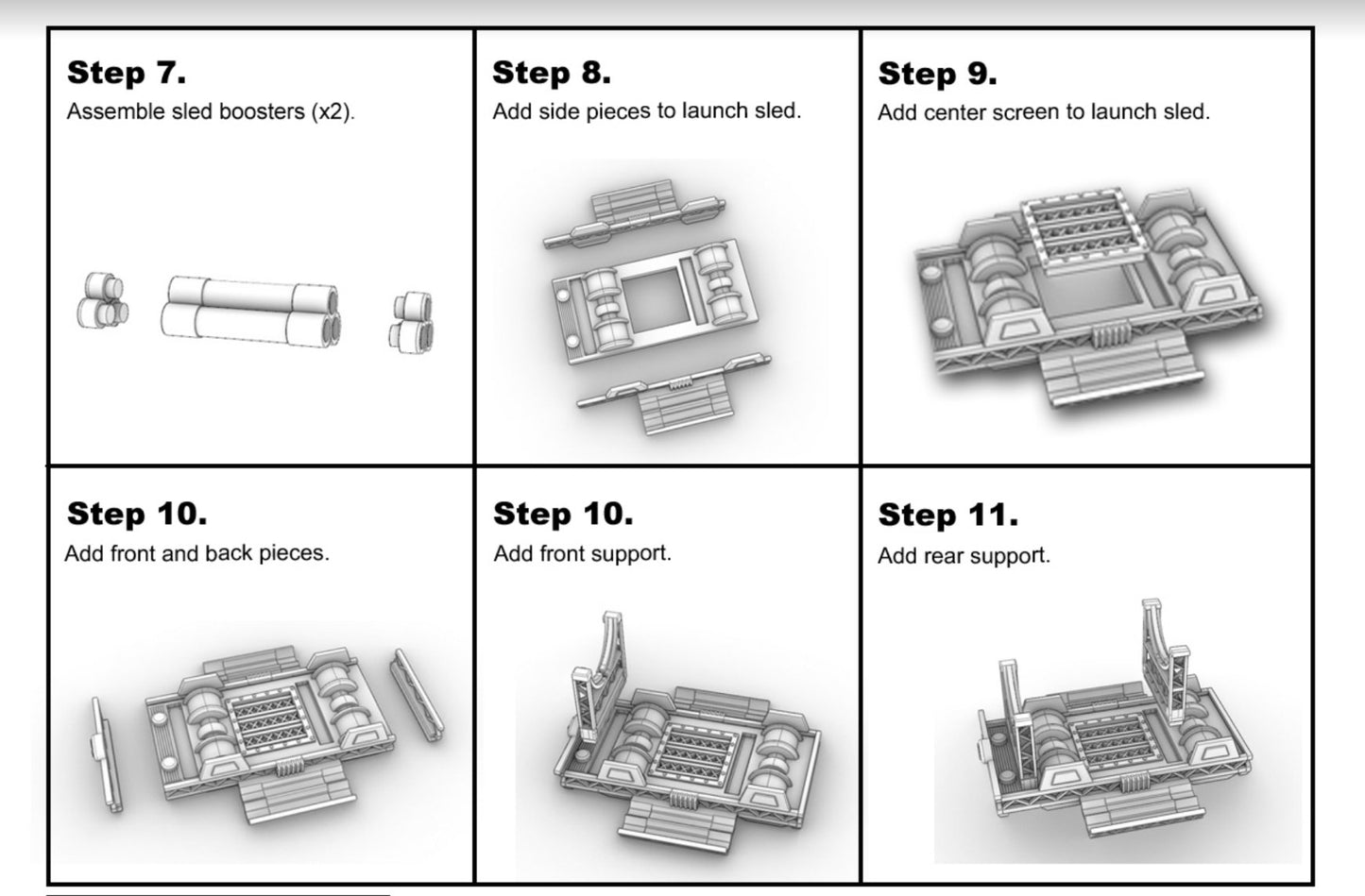 Step 7.
Assemble sled boosters (x2).

Step 8.
Add side pieces to launch sled.

Step 9.
Add center screen to launch sled.

Step 10.
Add front and back pieces.

Step 10.
Add front support.

Step 11.
Add rear support.